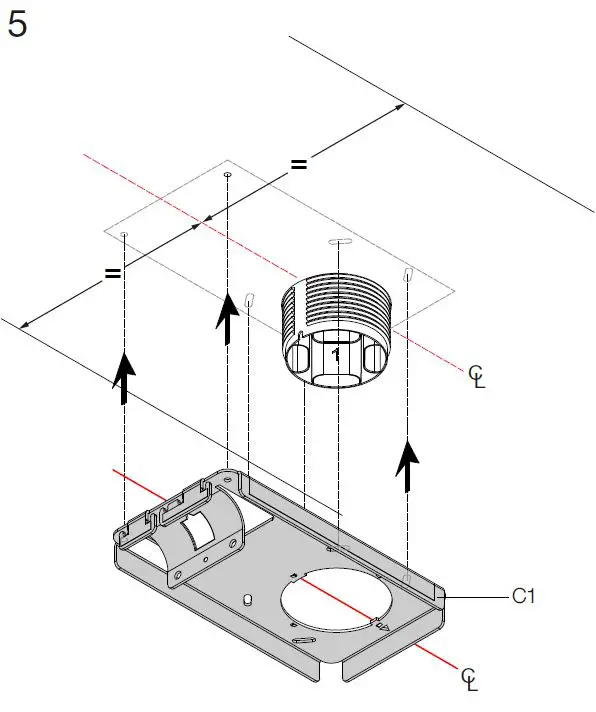 5

=

=

1

CL

C1

CL