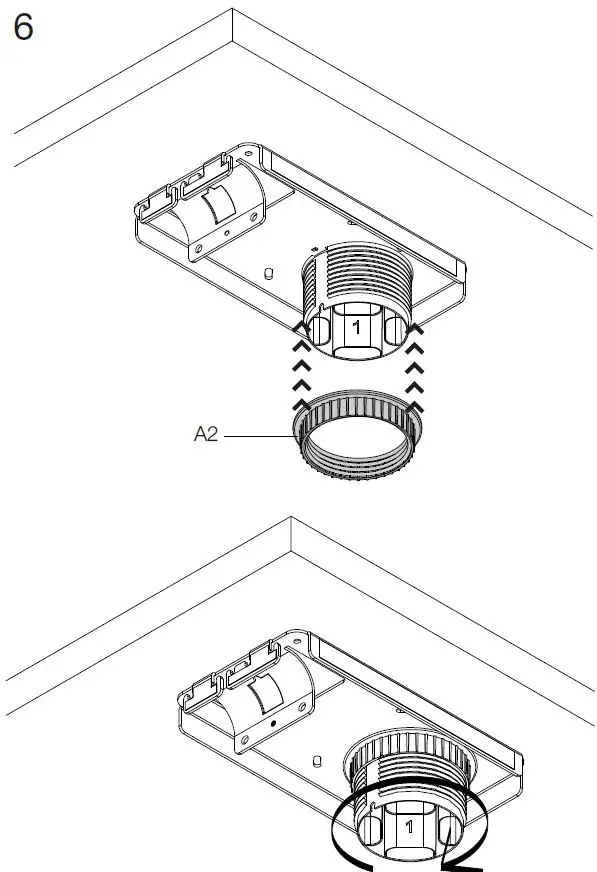 6

1

A2

1