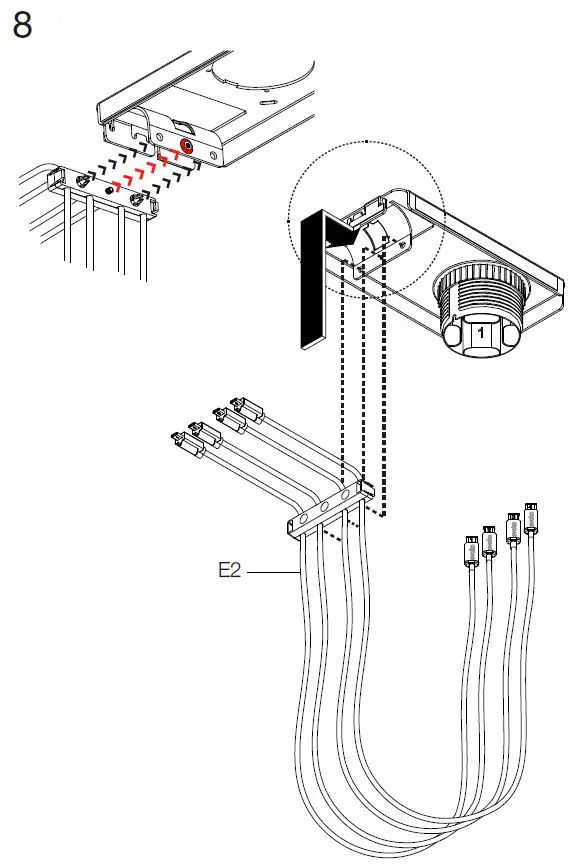 8

1

E2