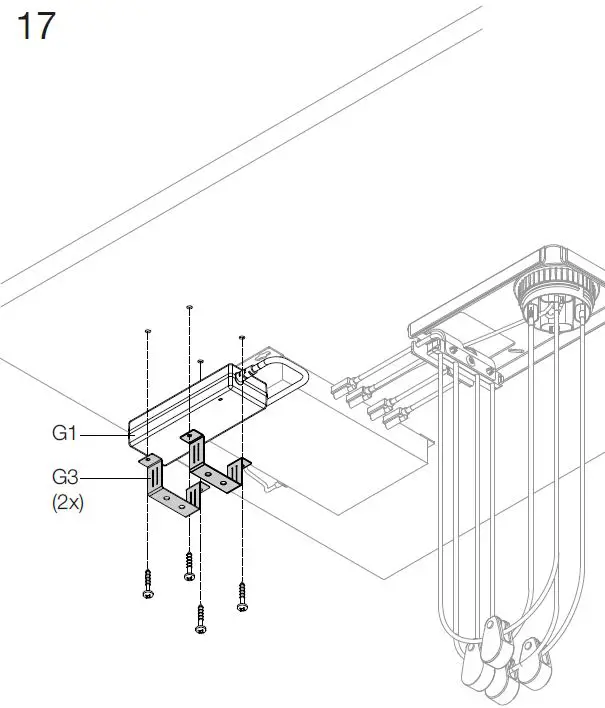 17

G1

G3
(2x)