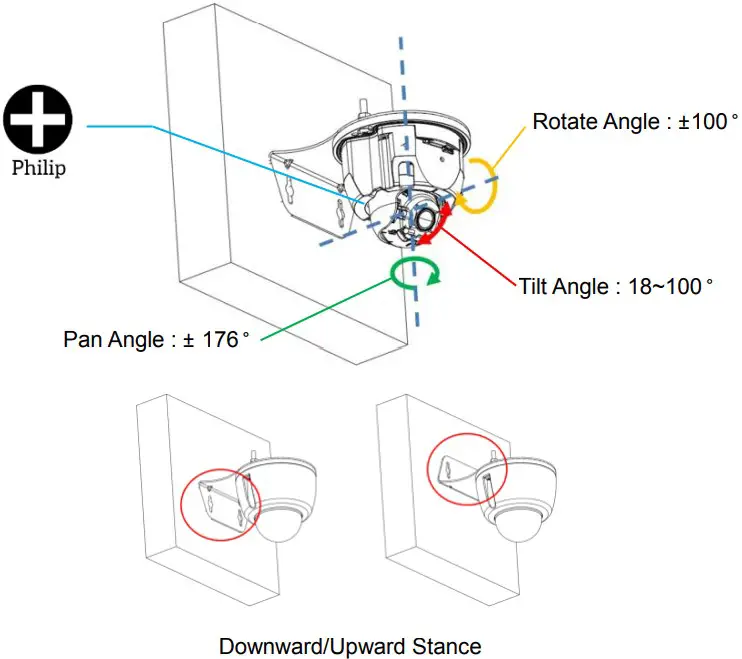 Philip

Rotate Angle : ±100 °

Tilt Angle : 18~100 °

Pan Angle : ± 176 °

Downward/Upward Stance