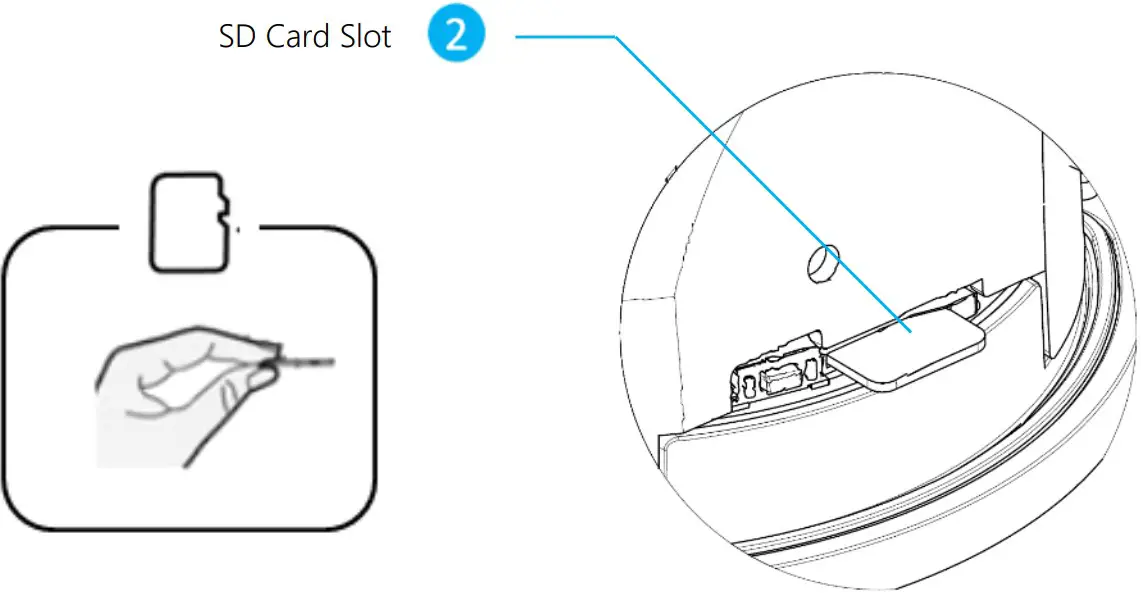 SD Card Slot 2