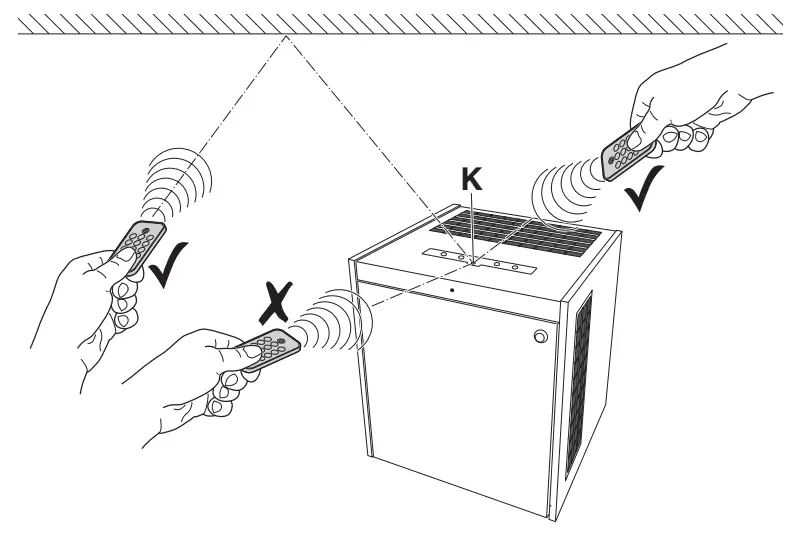 K