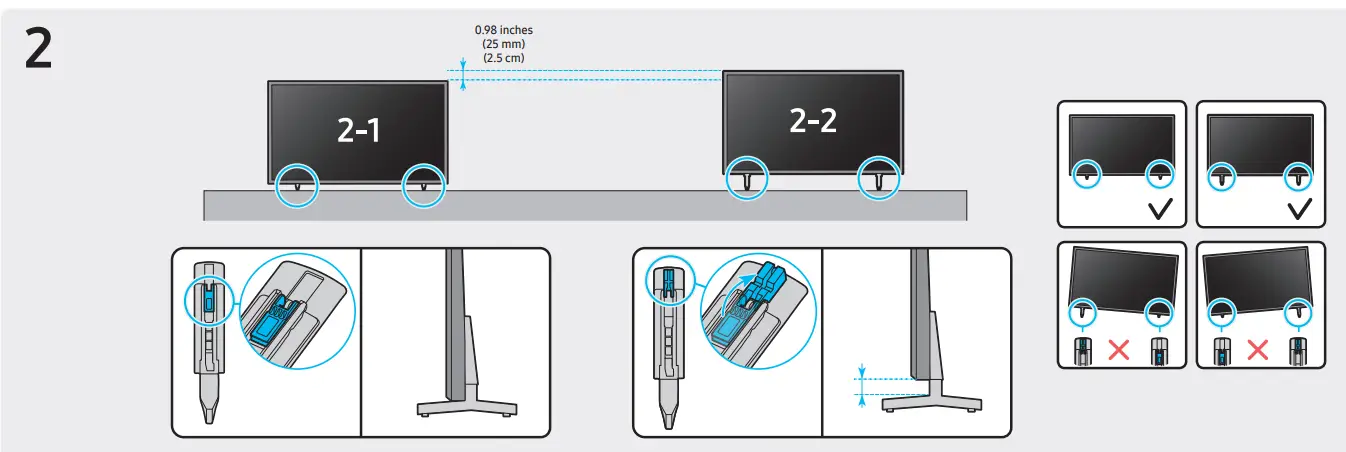 2

0.98 inches
(25 mm)
(2.5 cm)

2-1

2-2