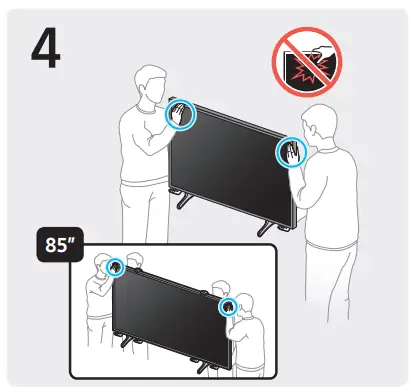 4

85"