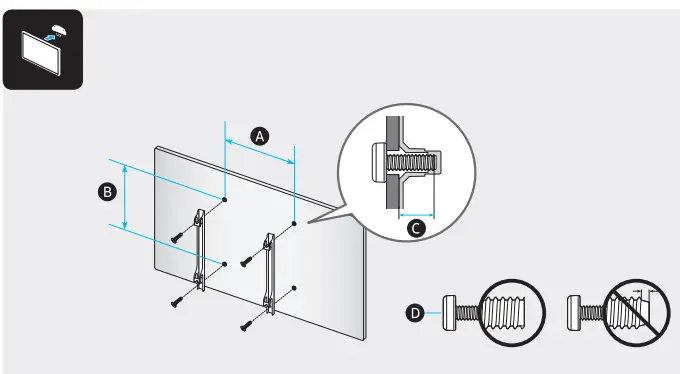 A

B

C

D