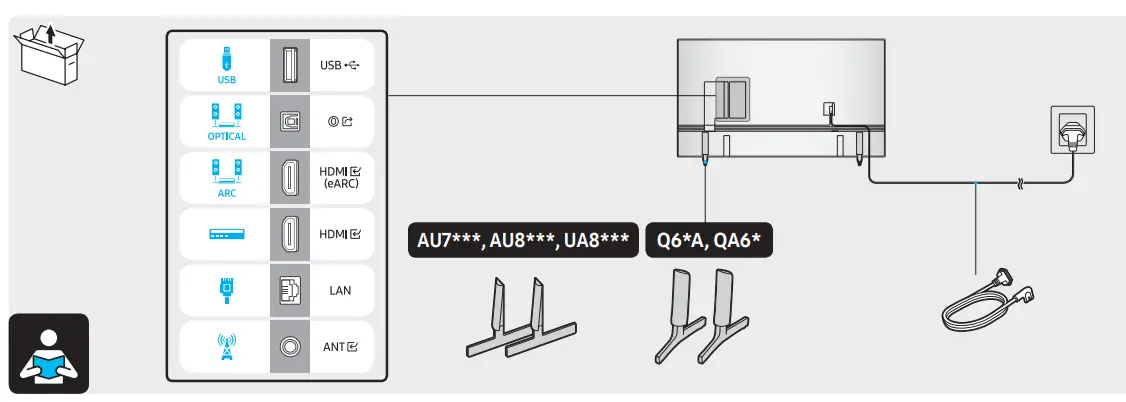 USB
USB
OPTICAL
ARC
HDMI
(eARC)
HDMI
LAN
ANT
AU7***, AU8***, UA8***
Q6*A, QA6*