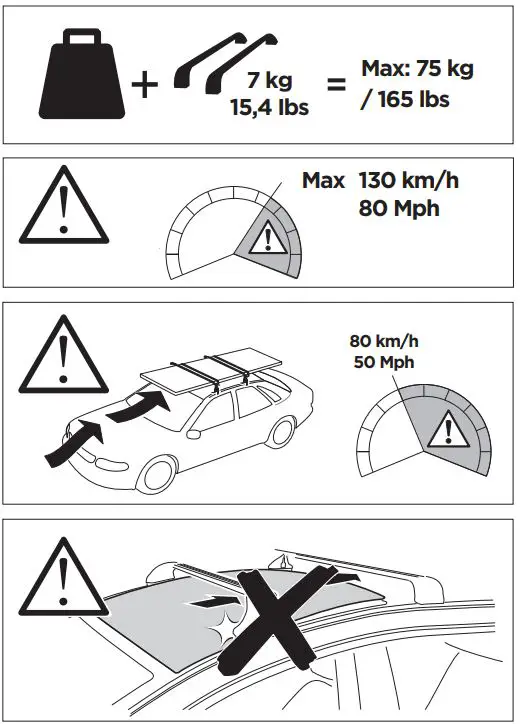 + 7 kg 15,4 lbs = Max: 75 kg / 165 lbs

Max 130 km/h 80 Mph

80 km/h 50 Mph