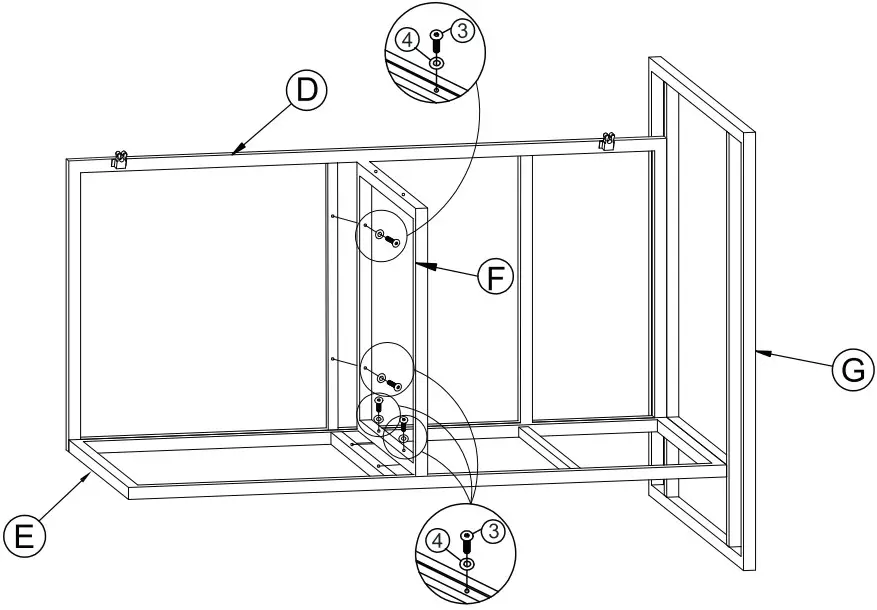 4
3
D
F
G
E
4
3