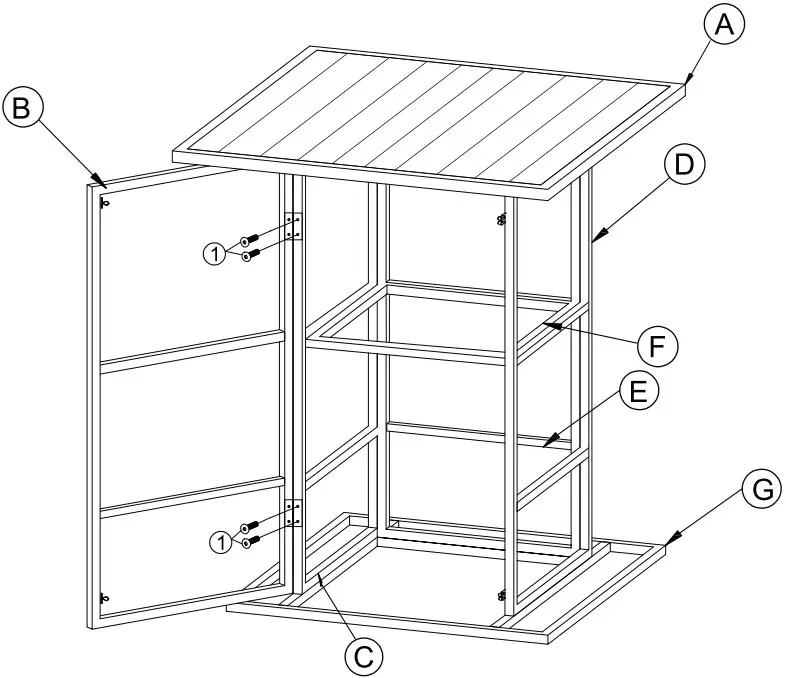 A
B
D
1
F
E
G
1
C