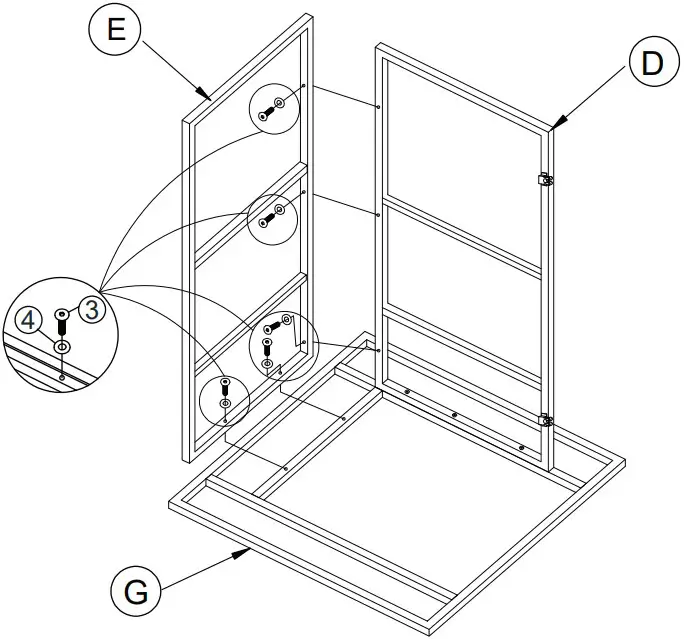 E
D
4
3
G