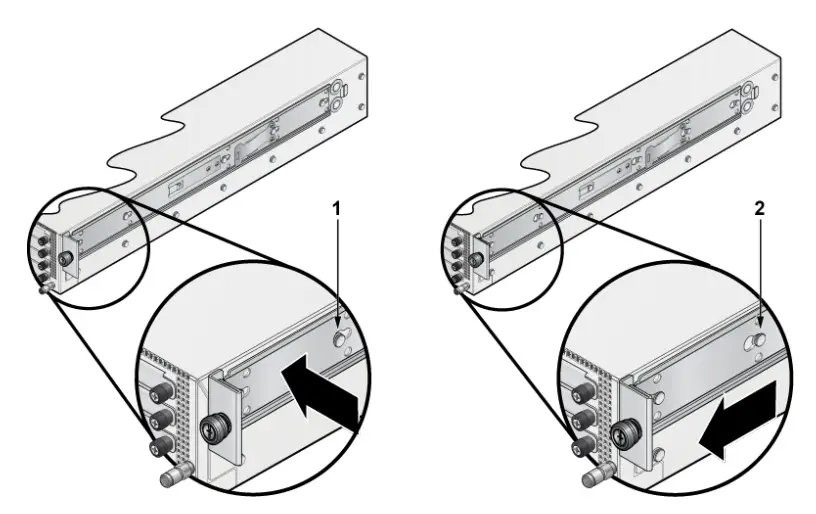 1

2