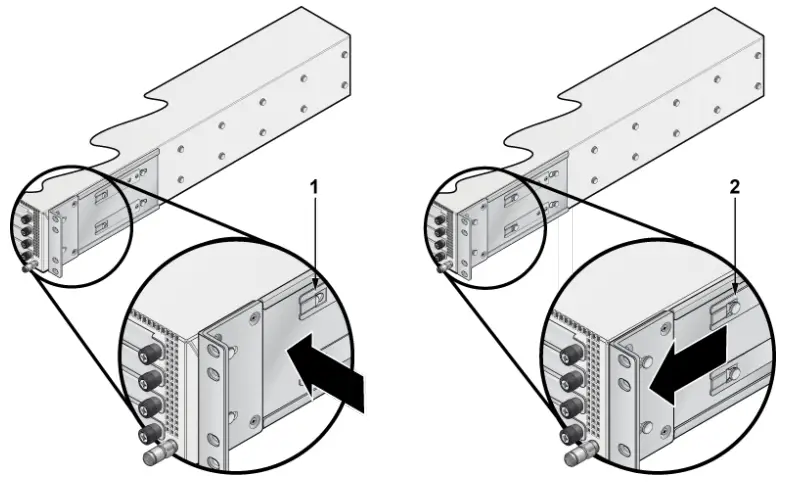 1

2