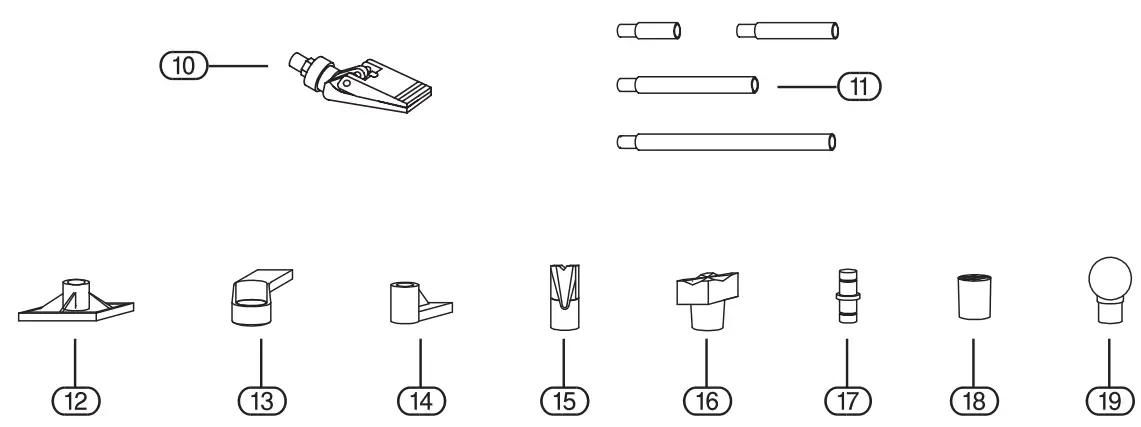 10
11
12
13
14
15
16
17
18
19