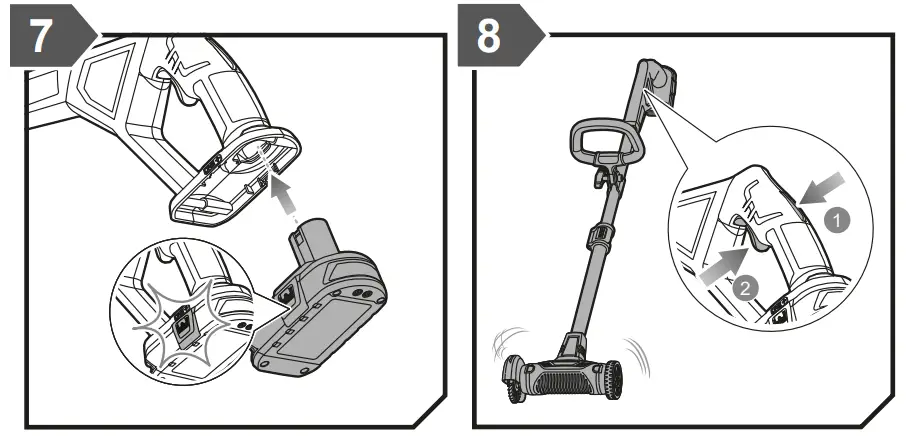 7

8

1

2