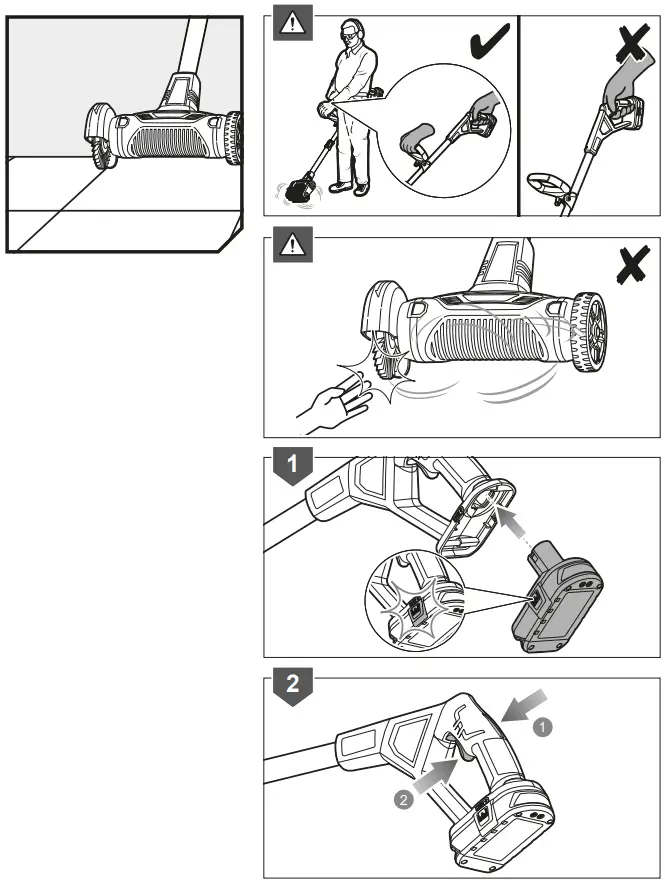 1

2

1

2