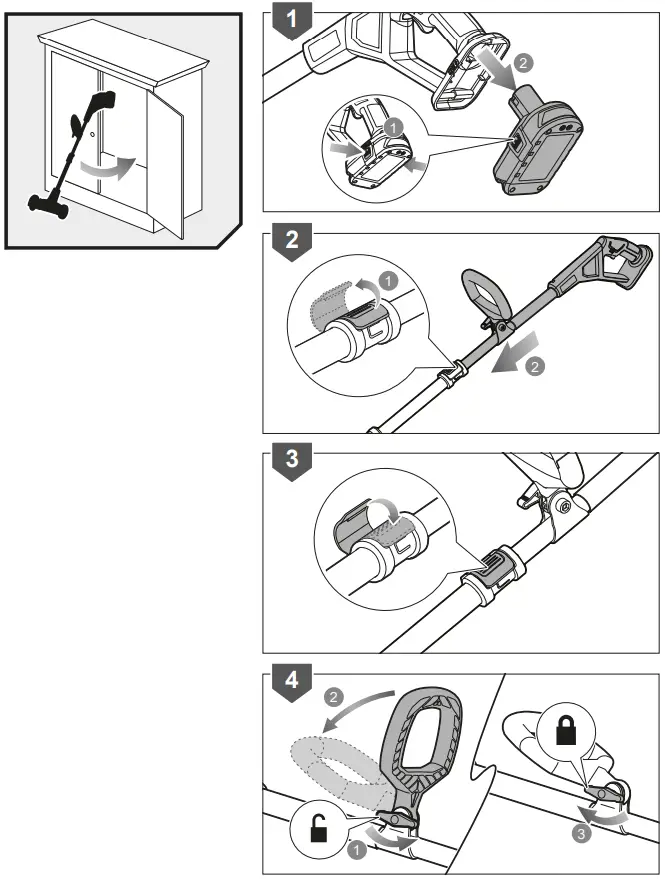 1
2
1
2
1
2
3
4
2
1
3