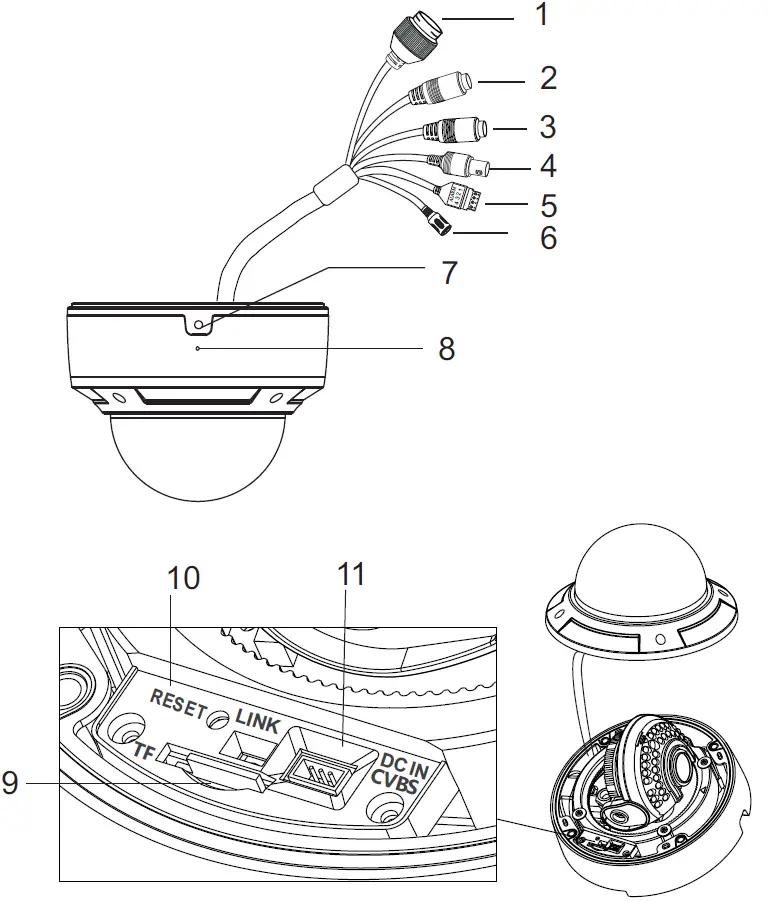 1
2
3
4
5
6
7
8
10
11
RESET
LINK
TF
DC IN
CVBS
9