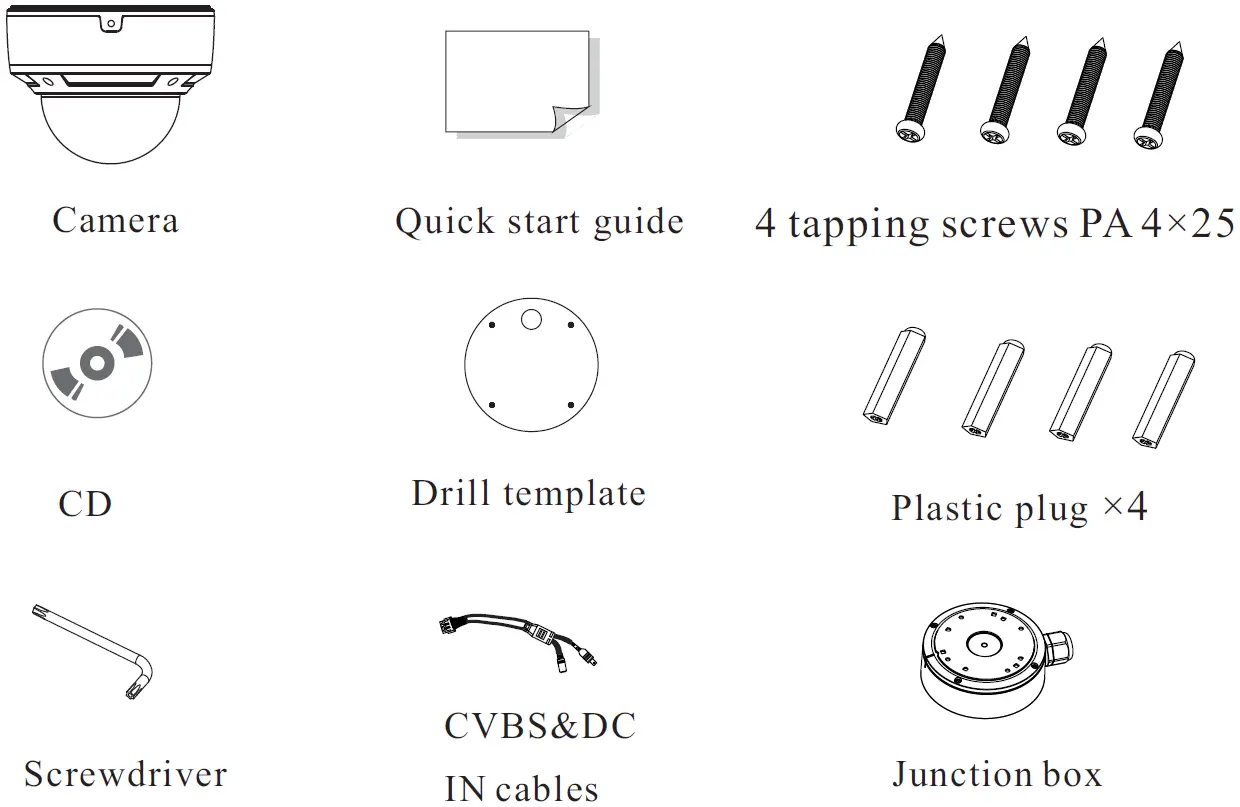 Camera

Quick start guide

4 tapping screws PA 4×25

CD

Drill template

Plastic plug ×4

Screwdriver

CVBS&DC IN cables

Junction box