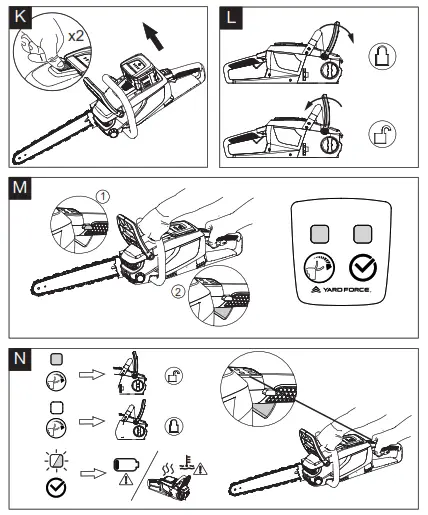 K

x2

L

M

1

2

YARD FORCE.

N