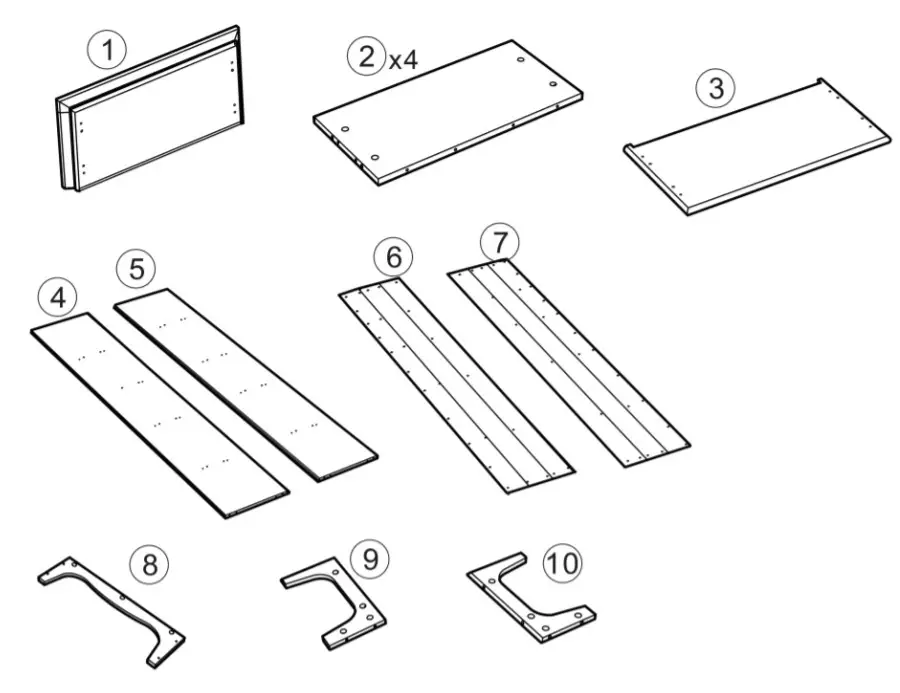 1
2 x4
3
4
5
6
7
8
9
10