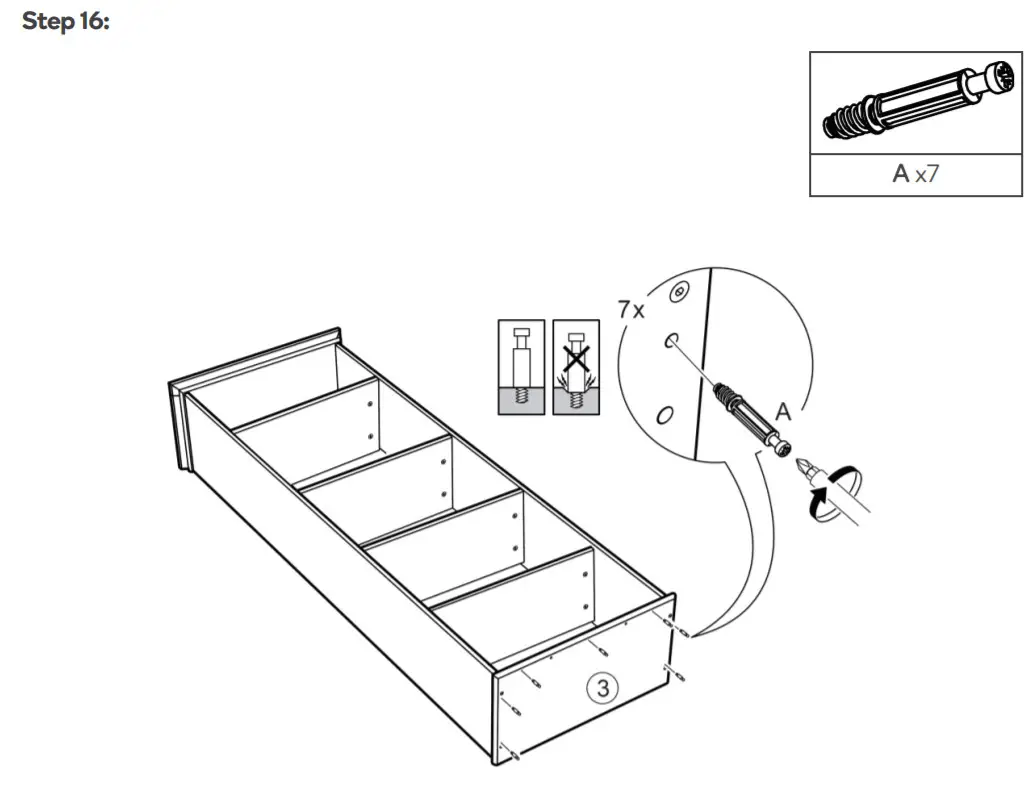 Step 16:

A x7

7x

A

3