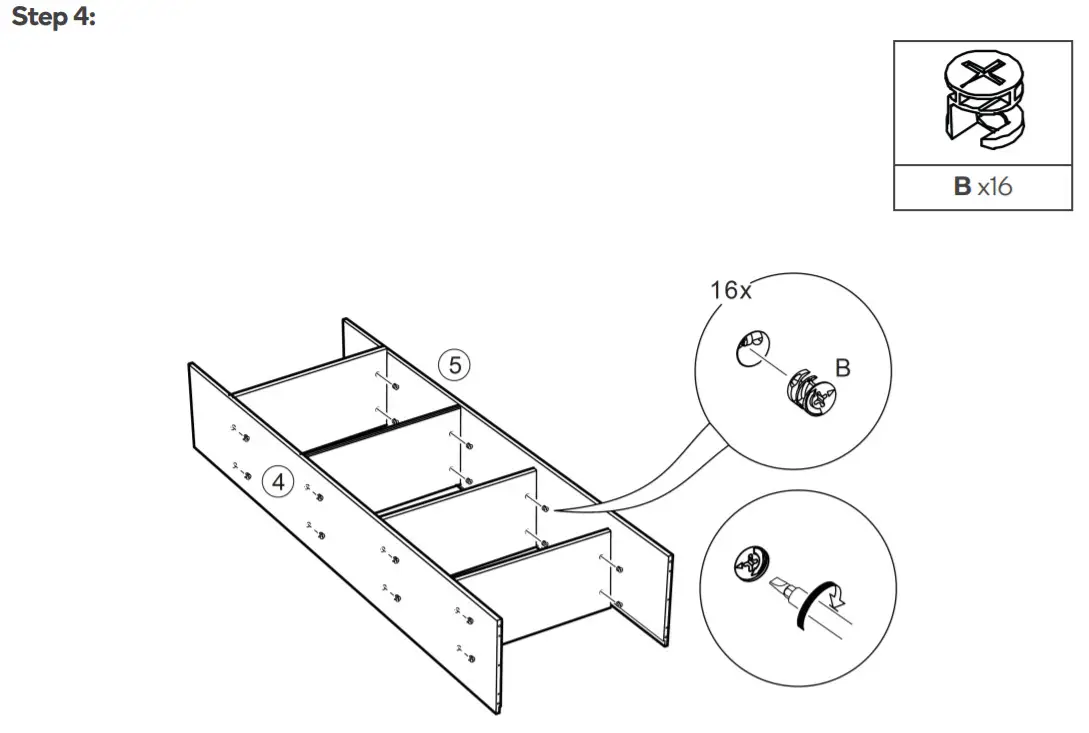 Step 4:

B x16

16x

B

5

4