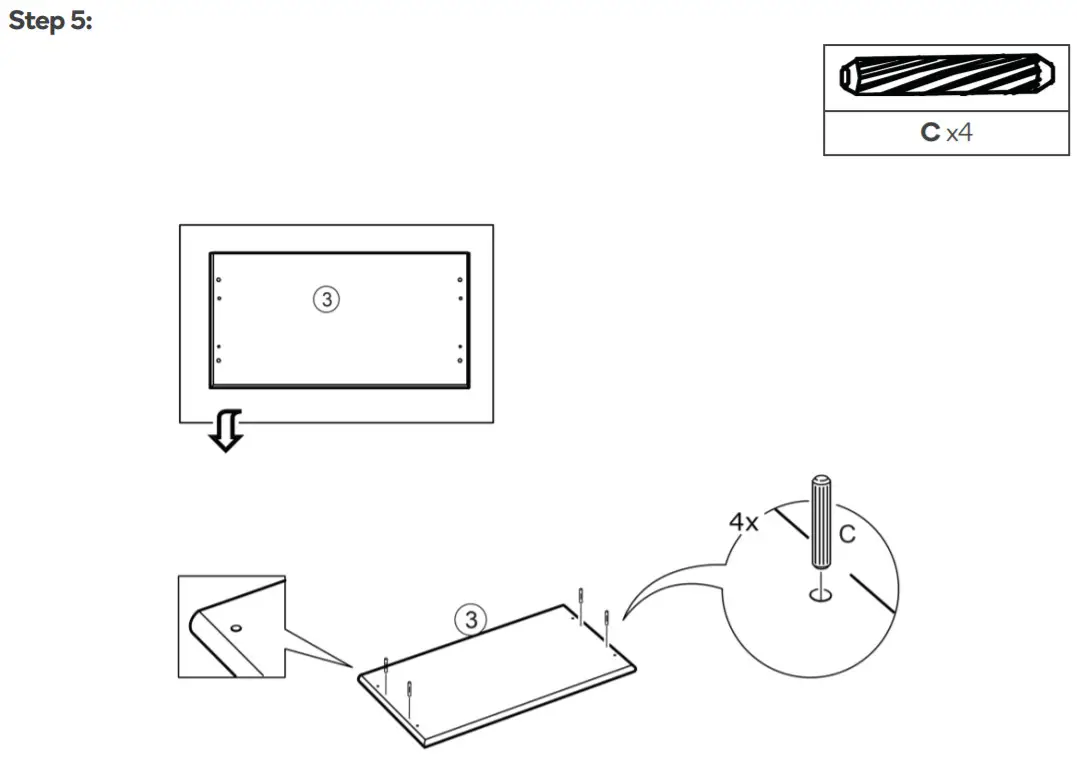 Step 5:

C x4

3

3

4x

C