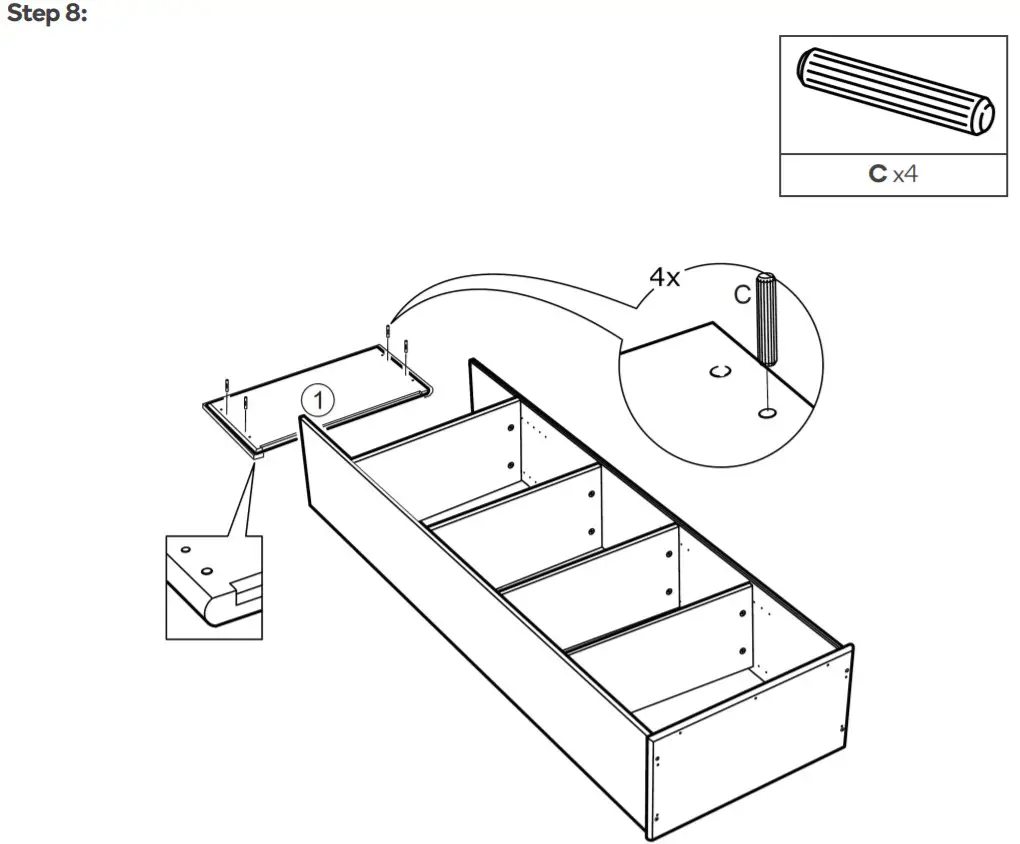 Step 8:

C x4

4x

C

1