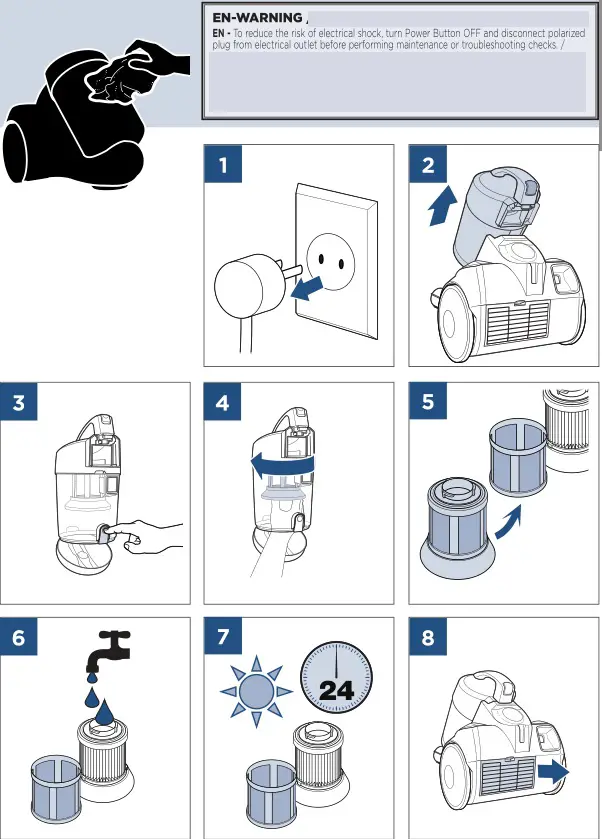 EN-WARNING ,

EN - To reduce the risk of electrical shock, turn Power Button OFF and disconnect polarized plug from electrical outlet before performing maintenance or troubleshooting checks. /

1

2

3

4

5

6

7

24

8