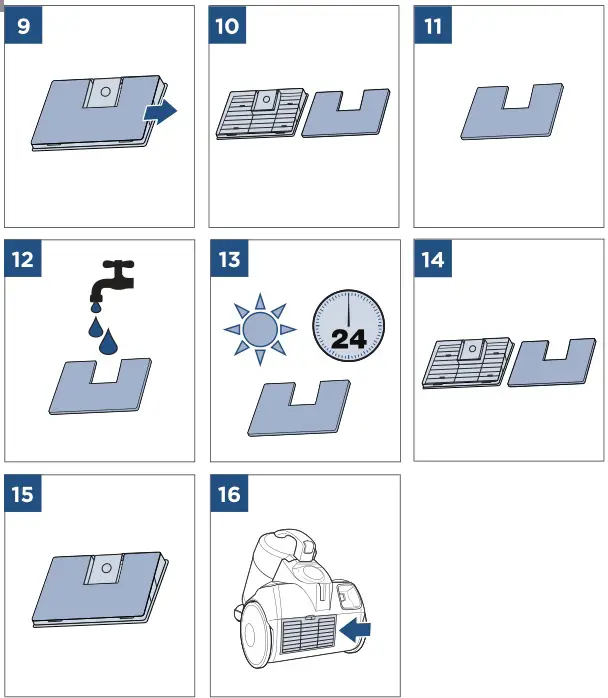 9

10

11

12

13

24

14

15

16