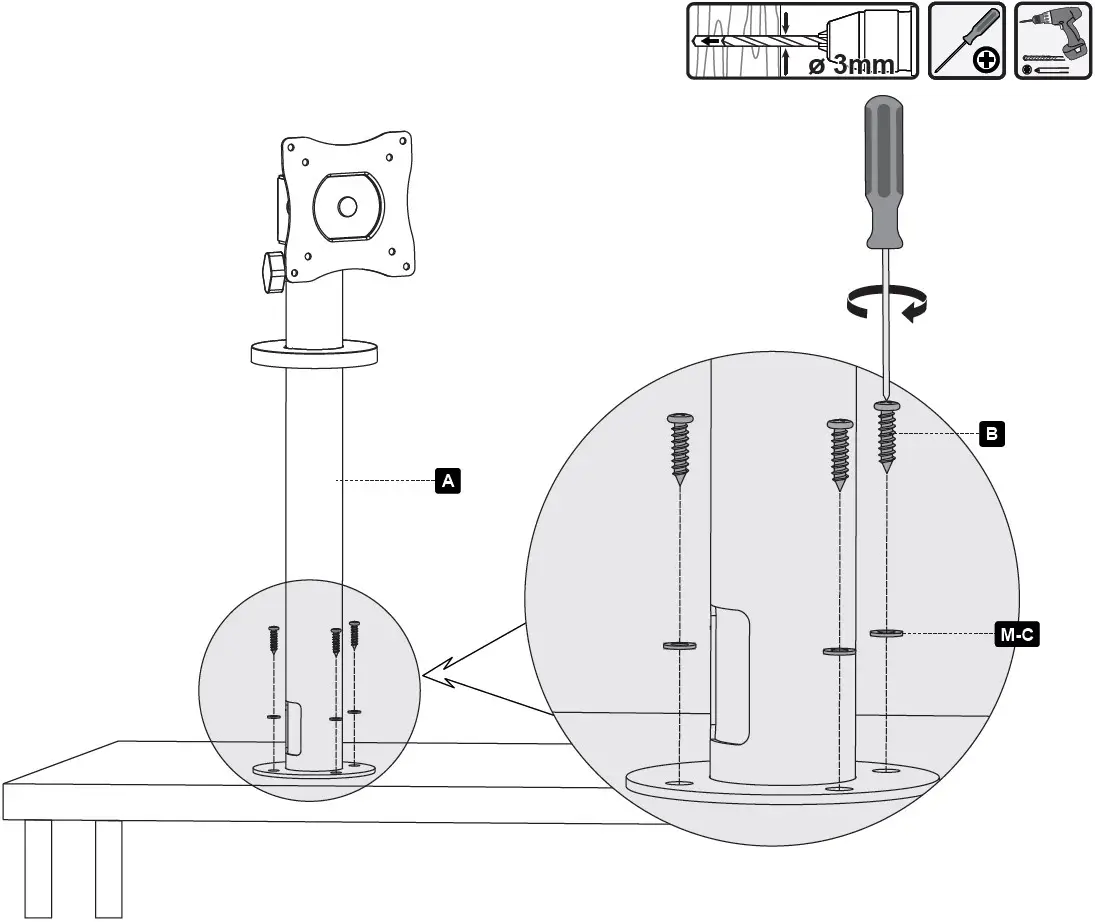 ø 3mm

A

B

M-C