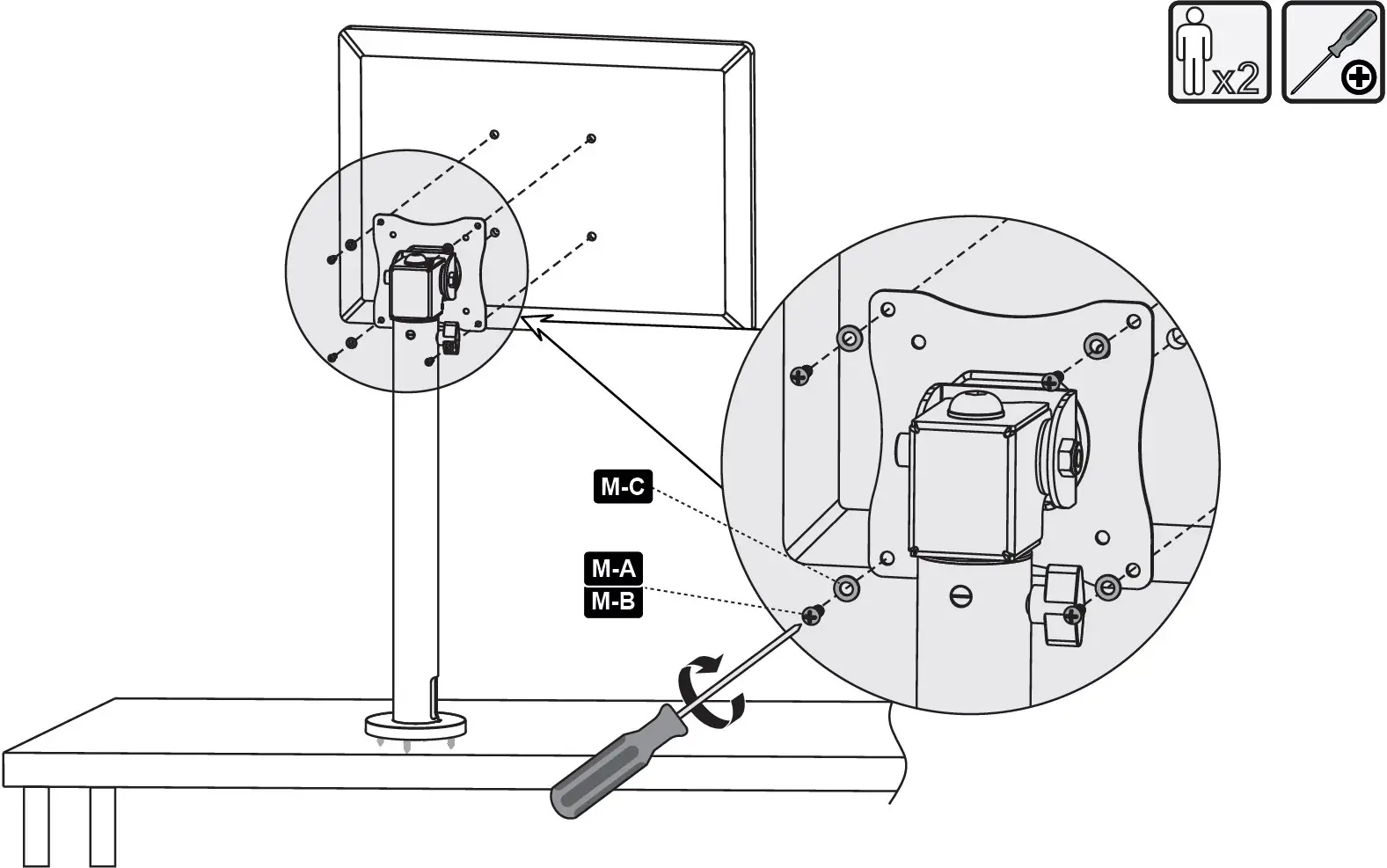 x2

M-C

M-A
M-B