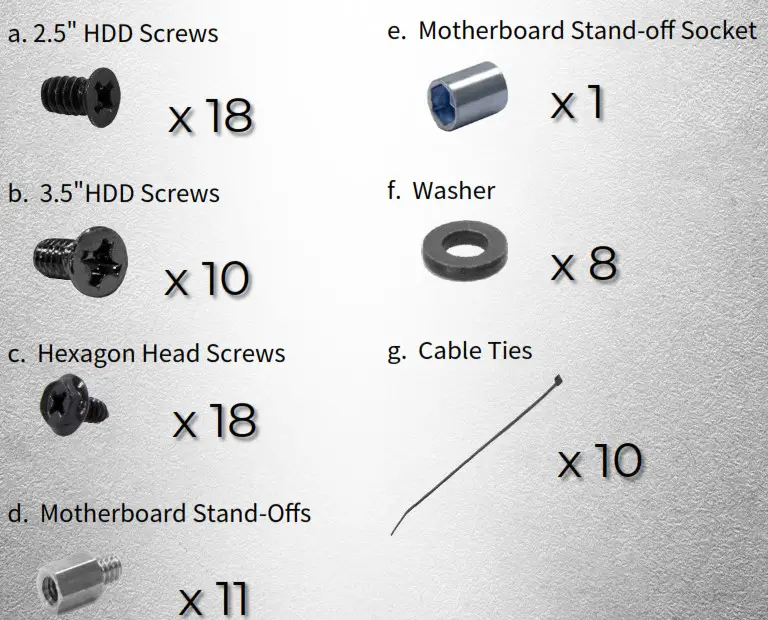 a. 2.5" HDD Screws

x 18

b. 3.5"HDD Screws

x 10

c. Hexagon Head Screws

x 18

d. Motherboard Stand-Offs

x 11

e. Motherboard Stand-off Socket

x 1

f. Washer

x 8

g. Cable Ties

x 10