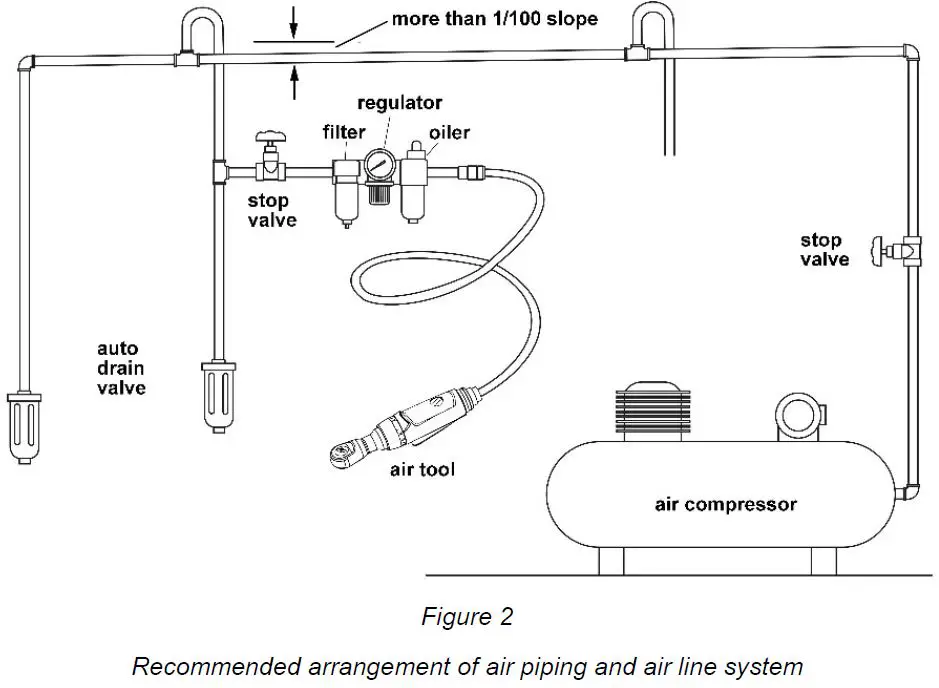 more than 1/100 slope

regulator

filter

oiler

stop valve

stop valve

auto drain valve

air tool

air compressor

Figure 2

Recommended arrangement of air piping and air line system