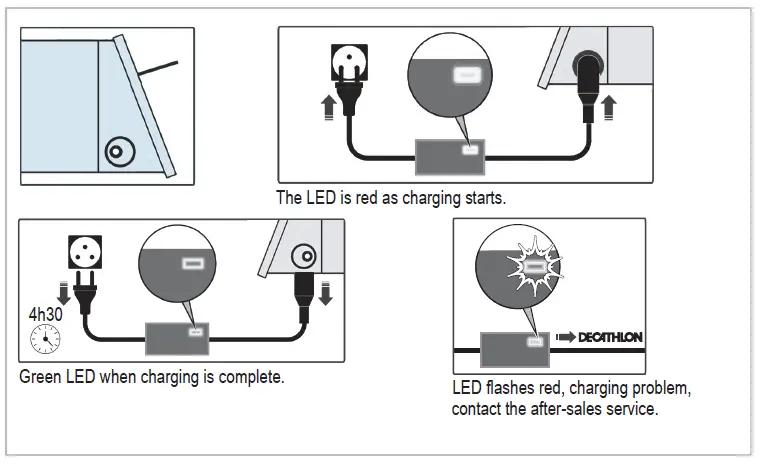 The LED is red as charging starts.

4h30

Green LED when charging is complete.

DECATHLON

LED flashes red, charging problem, contact the after-sales service.