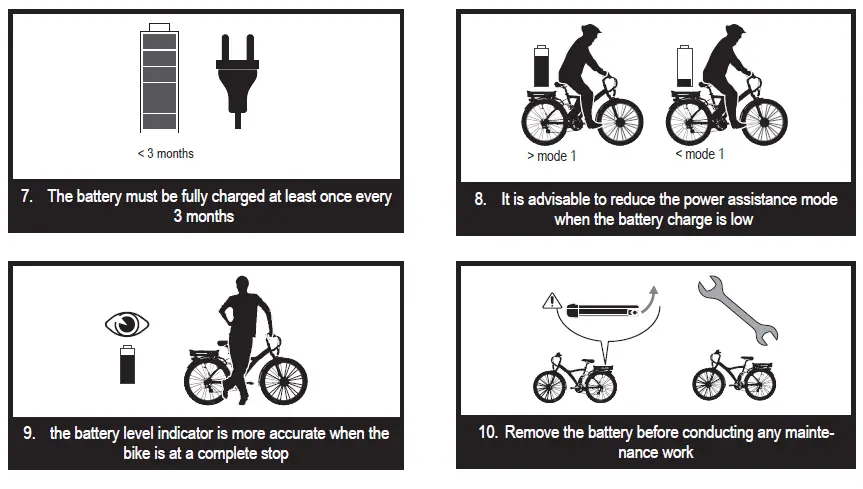 < 3 months

7. The battery must be fully charged at least once every 3 months

> mode 1

< mode 1

8. It is advisable to reduce the power assistance mode when the battery charge is low

9. the battery level indicator is more accurate when the bike is at a complete stop

10. Remove the battery before conducting any maintenance work