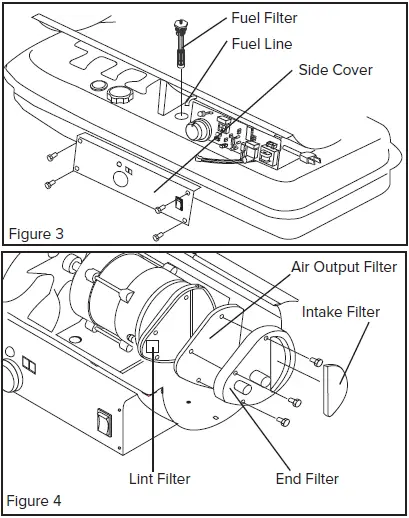 Fuel Filter
Fuel Line
Side Cover
Figure 3

Air Output Filter
Intake Filter
Lint Filter
End Filter
Figure 4