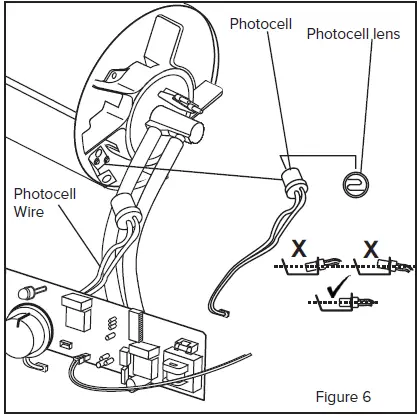 Photocell

Photocell lens

Photocell Wire

X

X

✓

Figure 6