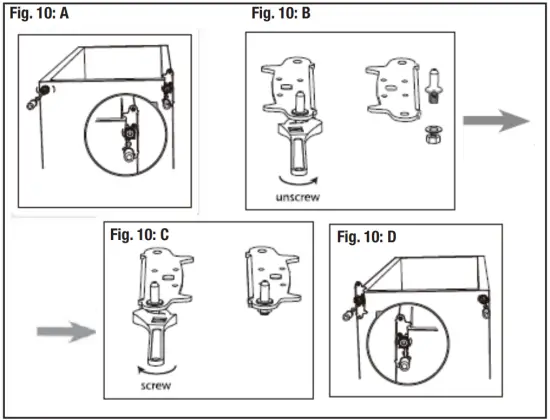 Fig. 10: A

Fig. 10: B

unscrew

Fig. 10: C

screw

Fig. 10: D