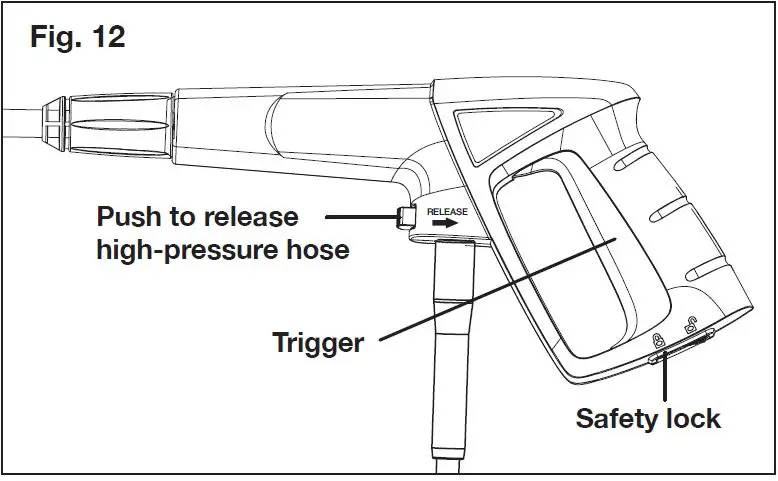 Fig. 12

Push to release high-pressure hose

RELEASE

Trigger

Safety lock