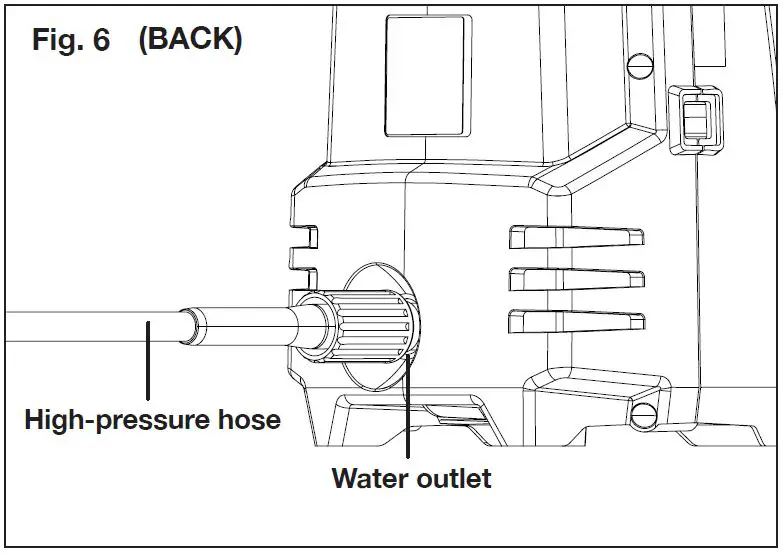 Fig. 6 (BACK)

High-pressure hose

Water outlet