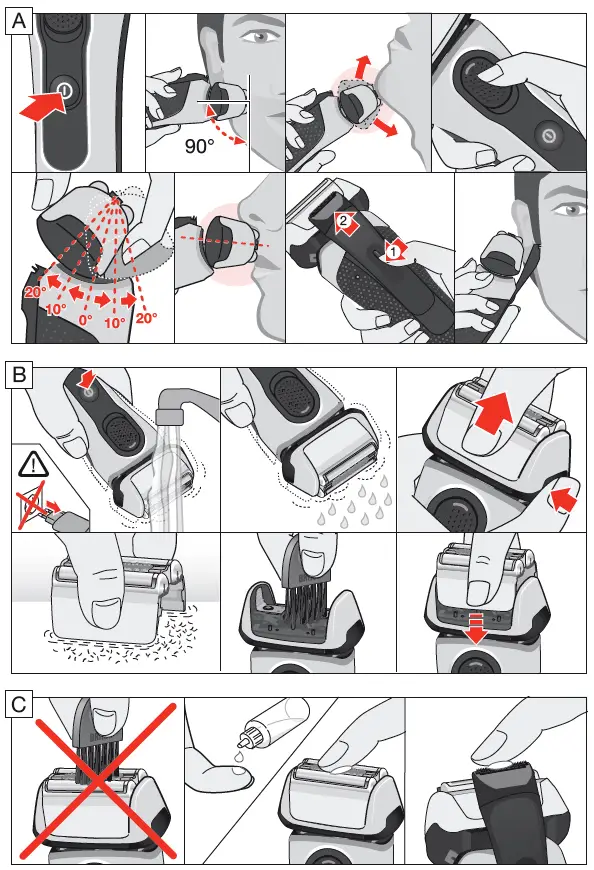 A

90°

20°
10°
0°
10°
20°

2
1

B

C