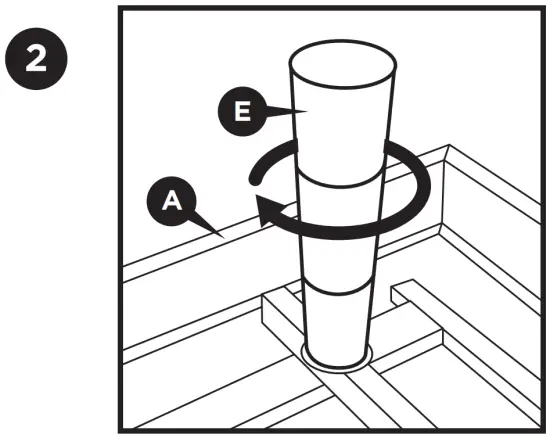 2

E

A