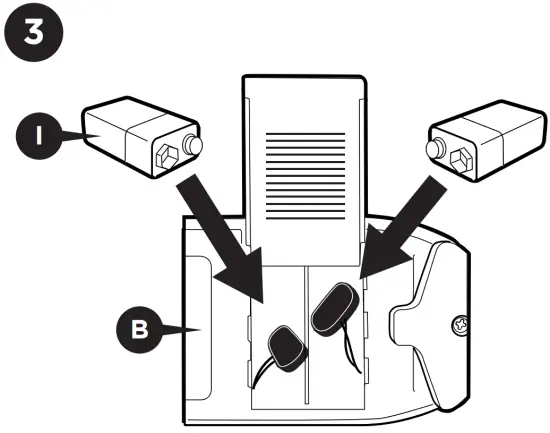 3

I

B