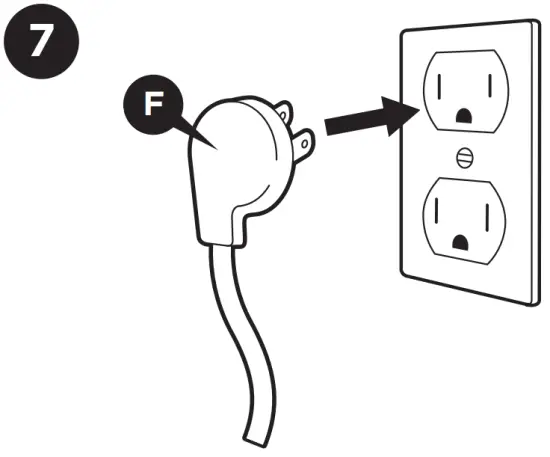 7

F