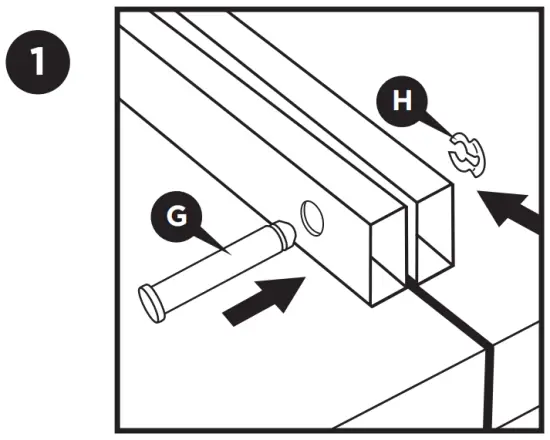 1

H

G