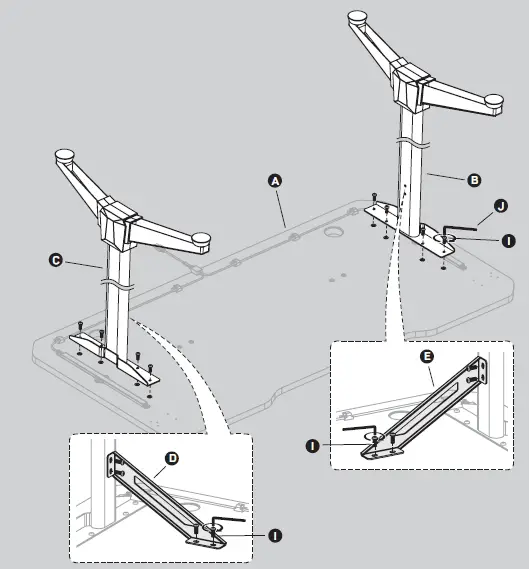 A
B
J
I
C
E
I
D
I