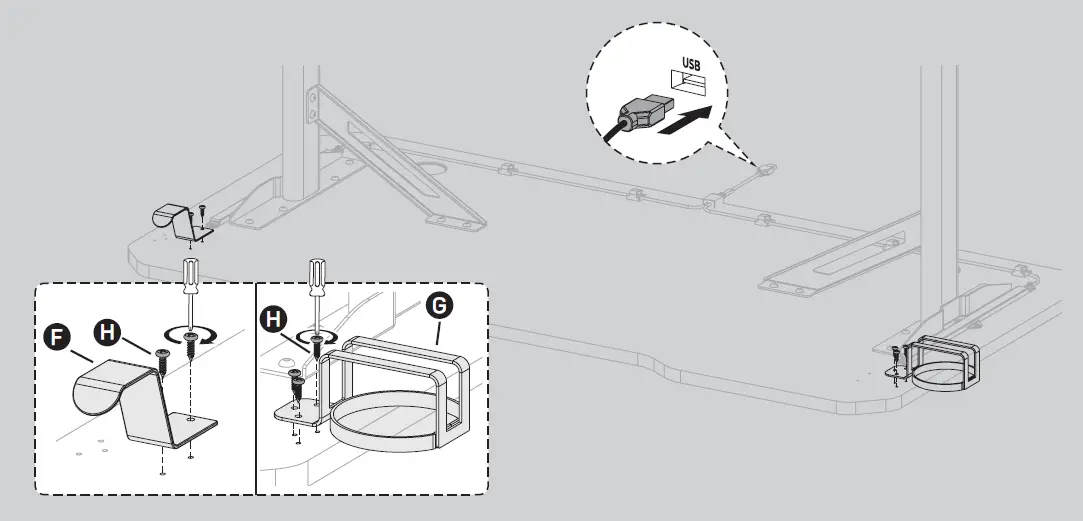 USB

F

H

H

G