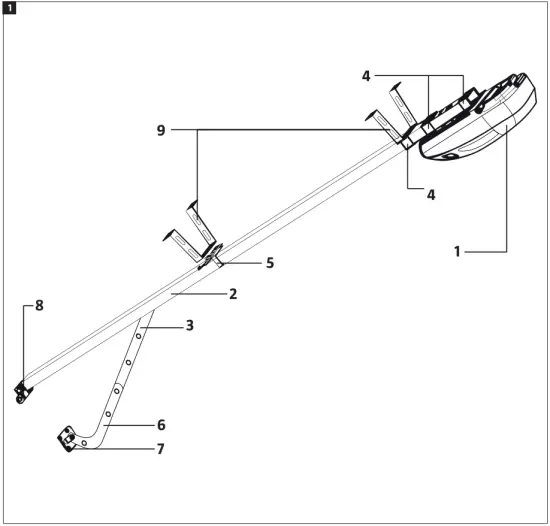 1

4

9

4

1

5

2

8

3

6

7